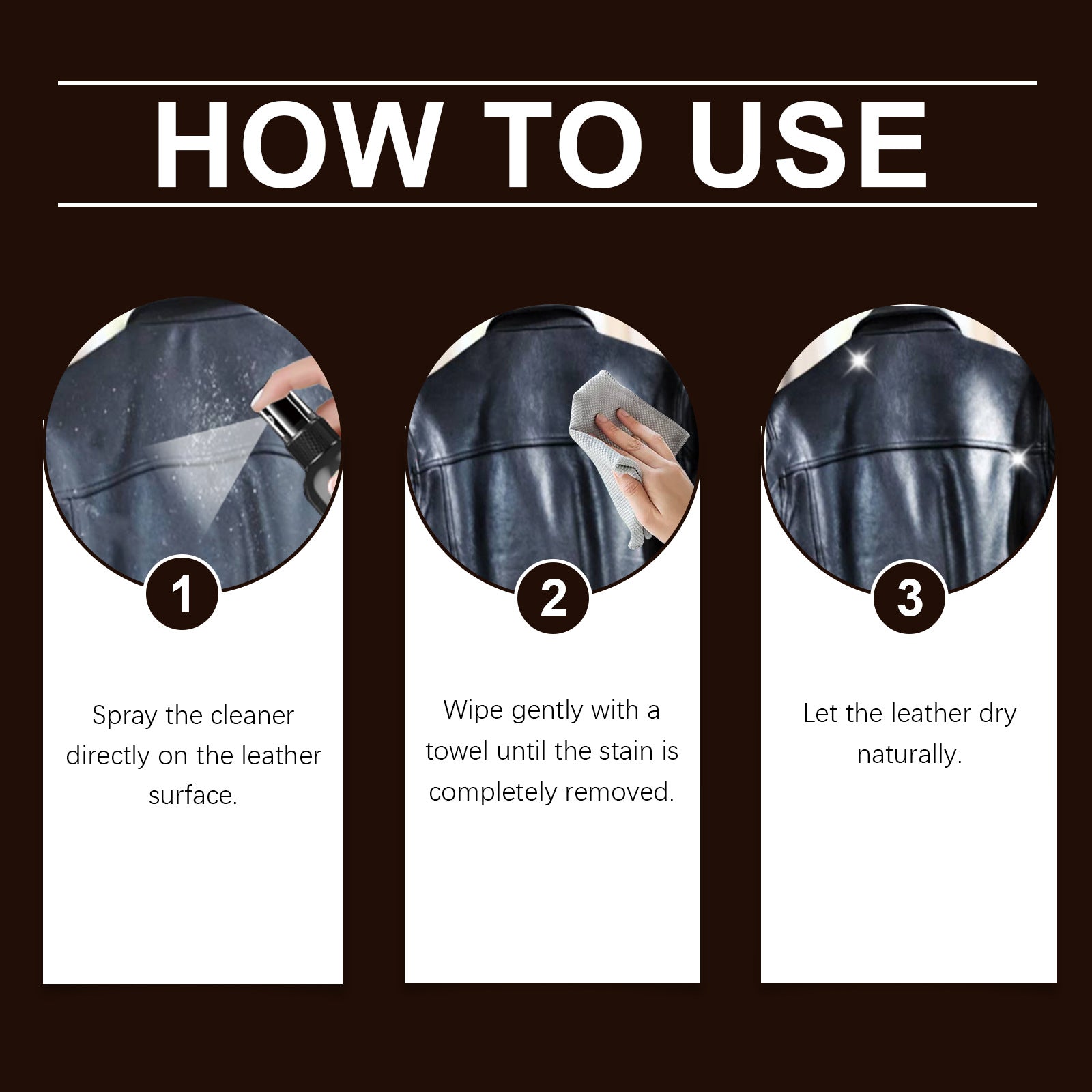 HOW TO USE

1

Spray the cleaner directly on the leather surface.

2

Wipe gently with a towel until the stain is completely removed.

3

Let the leather dry naturally.